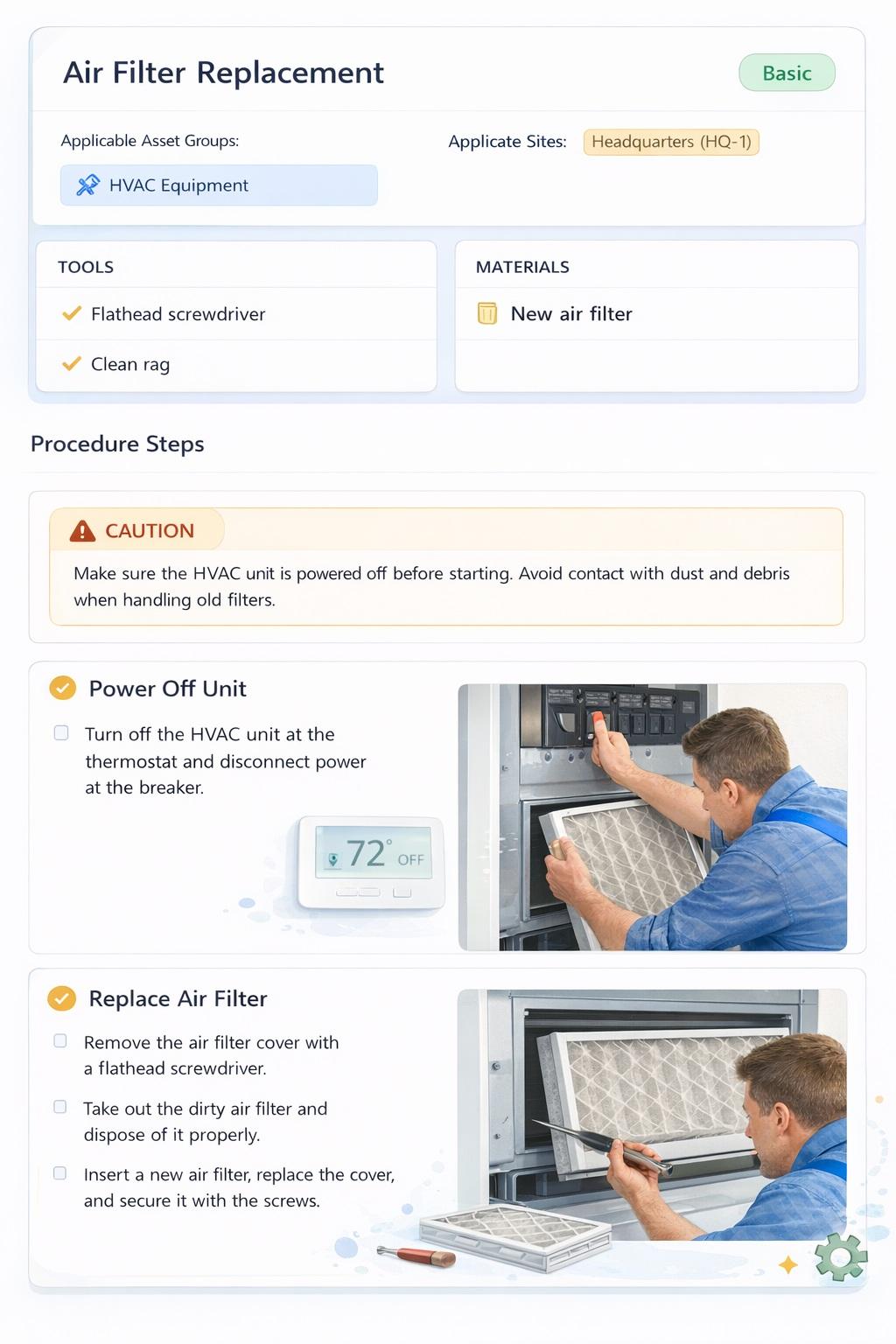 Air Filter Replacement

Basic

Applicable Asset Groups:

HVAC Equipment

Applicate Sites: Headquarters (HQ-1)

TOOLS

Flathead screwdriver

Clean rag

MATERIALS

New air filter

Procedure Steps

CAUTION

Make sure the HVAC unit is powered off before starting. Avoid contact with dust and debris when handling old filters.

Power Off Unit

Turn off the HVAC unit at the thermostat and disconnect power at the breaker.

72° OFF

Replace Air Filter

Remove the air filter cover with a flathead screwdriver.

Take out the dirty air filter and dispose of it properly.

Insert a new air filter, replace the cover, and secure it with the screws.